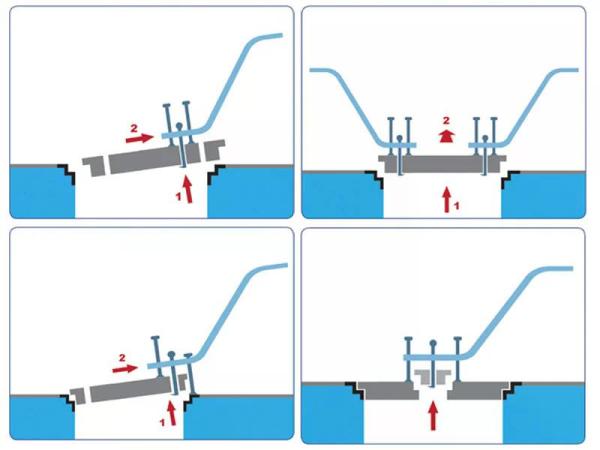 2
1

2
1

2
1